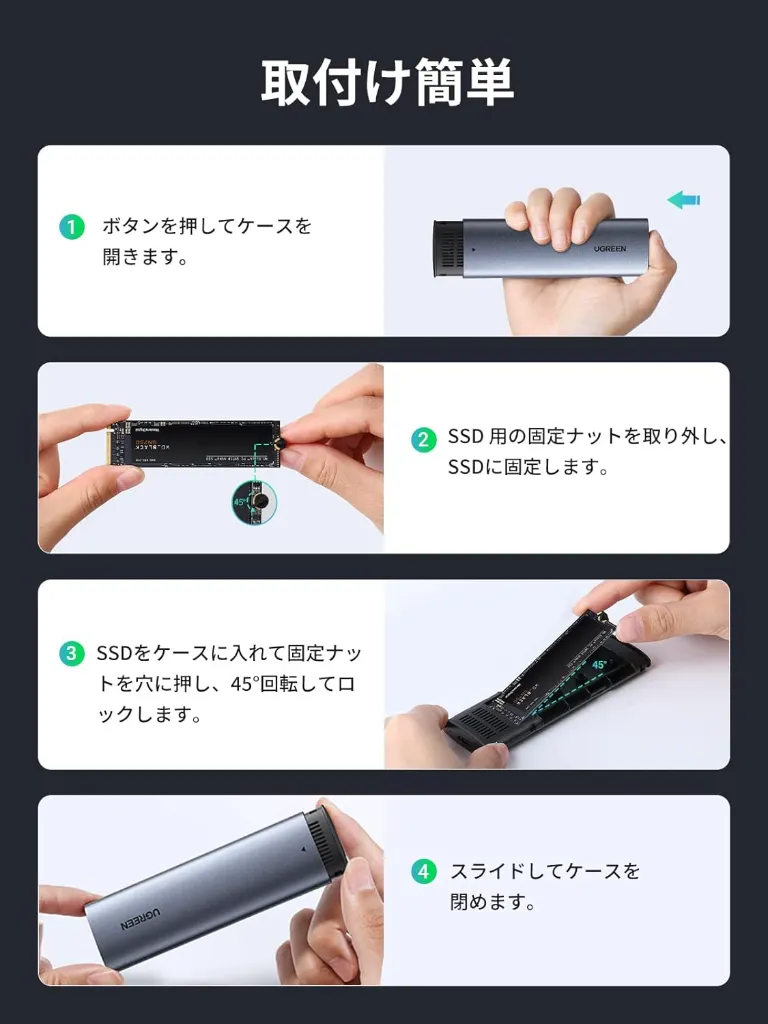 取付け簡単

1 ボタンを押してケースを開きます。

UGREEN

45°

2 SSD 用の固定ナットを取り外し、SSDに固定します。

3 SSDをケースに入れて固定ナットを穴に押し、45°回転してロックします。

45°

UGREEN

4 スライドしてケースを閉めます。